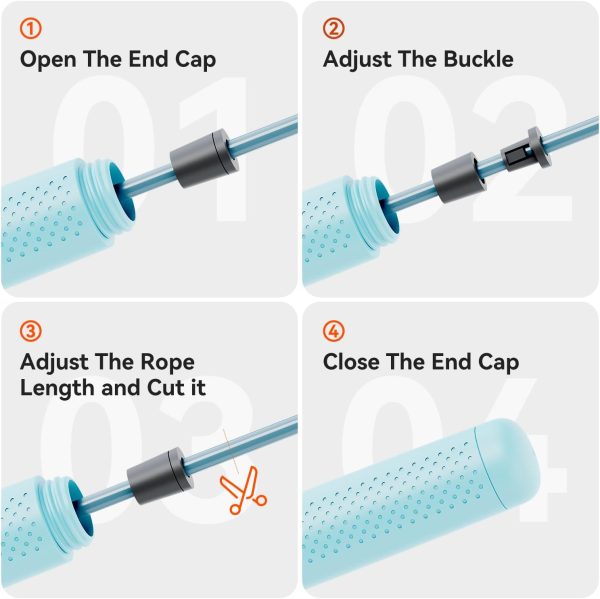 ①
Open The End Cap
01

②
Adjust The Buckle
02

③
Adjust The Rope Length and Cut it
03

④
Close The End Cap
04