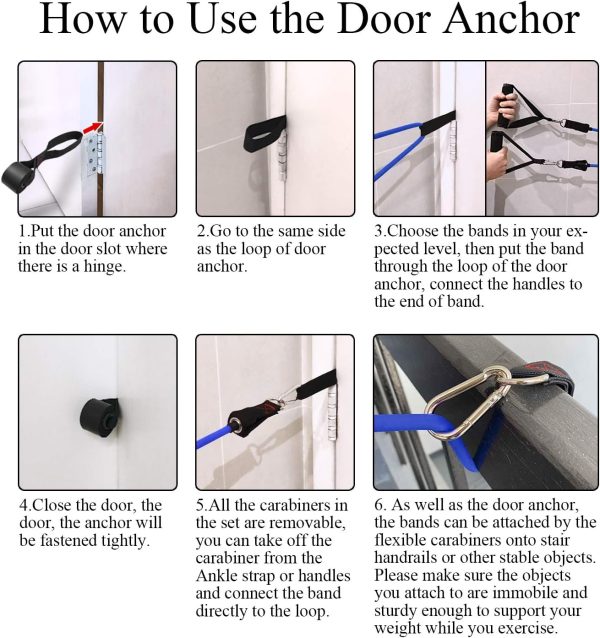 How to Use the Door Anchor

1.Put the door anchor in the door slot where there is a hinge.

2.Go to the same side as the loop of door anchor.

3.Choose the bands in your expected level, then put the band through the loop of the door anchor, connect the handles to the end of band.

4.Close the door, the door, the anchor will be fastened tightly.

5.All the carabiners in the set are removable, you can take off the carabiner from the Ankle strap or handles and connect the band directly to the loop.

6. As well as the door anchor, the bands can be attached by the flexible carabiners onto stair handrails or other stable objects. Please make sure the objects you attach to are immobile and sturdy enough to support your weight while you exercise.