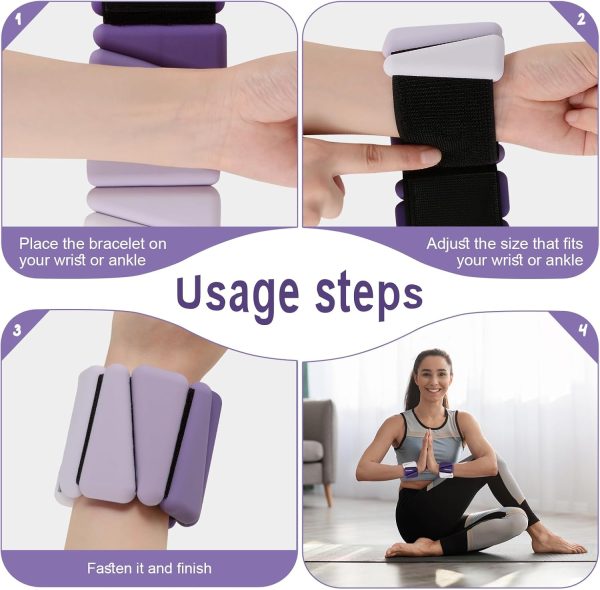 1

2

Place the bracelet on your wrist or ankle

Adjust the size that fits your wrist or ankle

Usage steps

3

4

Fasten it and finish